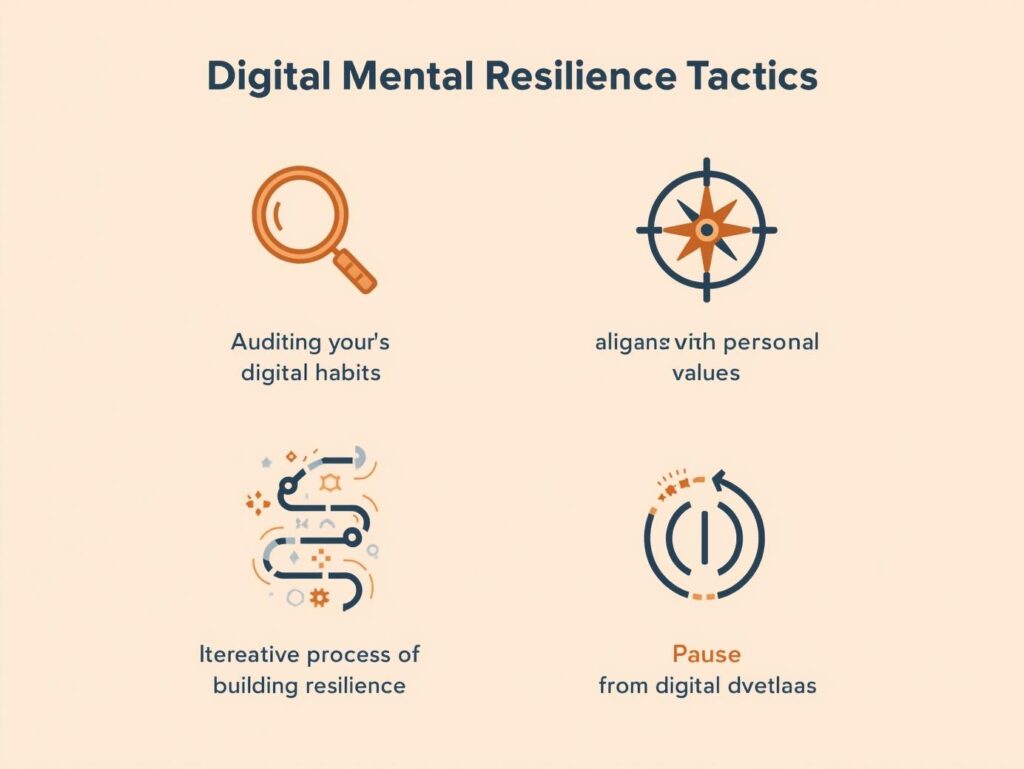 Digital Mental Resilience Tactics

Auditing your's digital habits

aligans vith personal values

Itereative process of building resilience

Pause

from digital dvetlaas